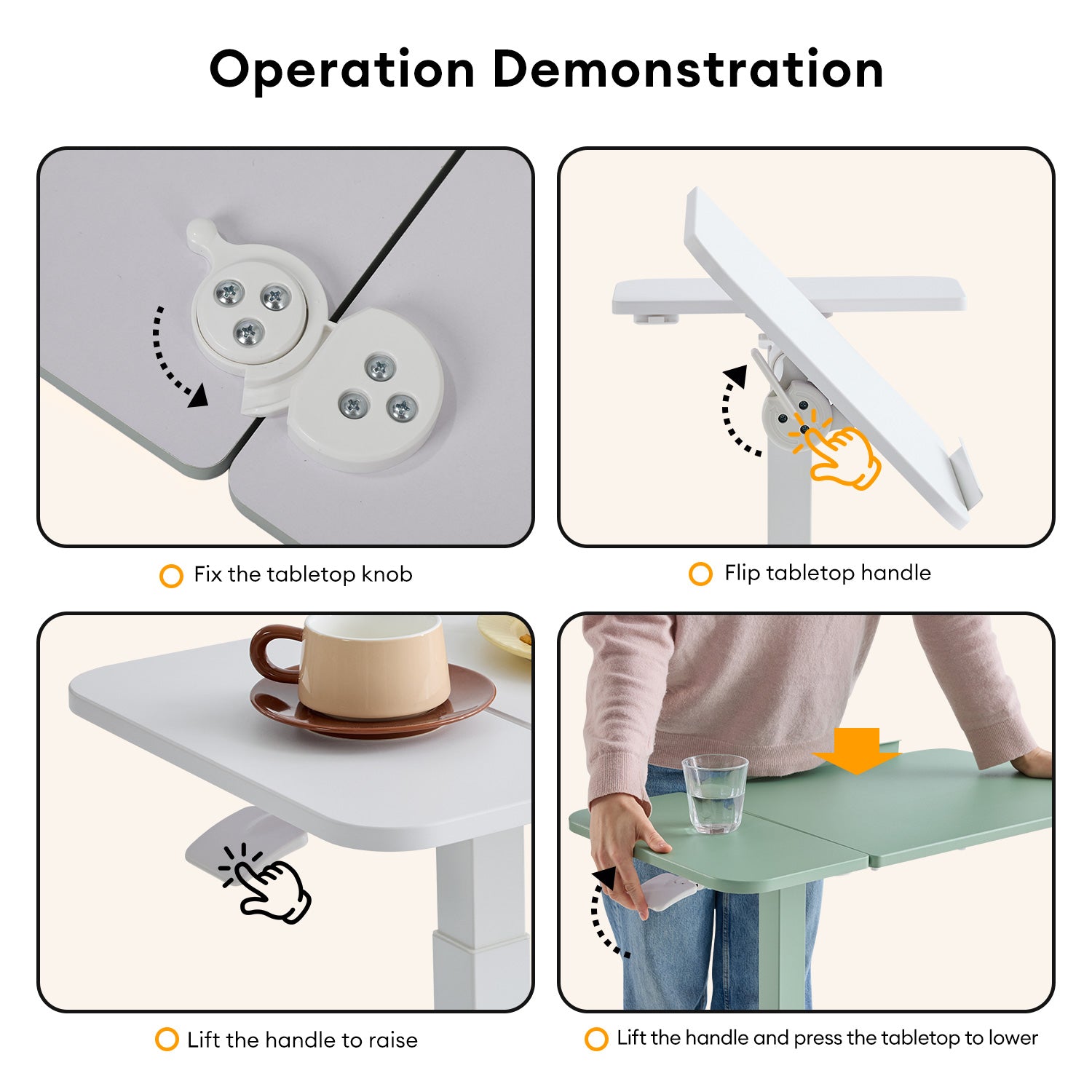 Operation Demonstration

Fix the tabletop knob

Flip tabletop handle

Lift the handle to raise

Lift the handle and press the tabletop to lower