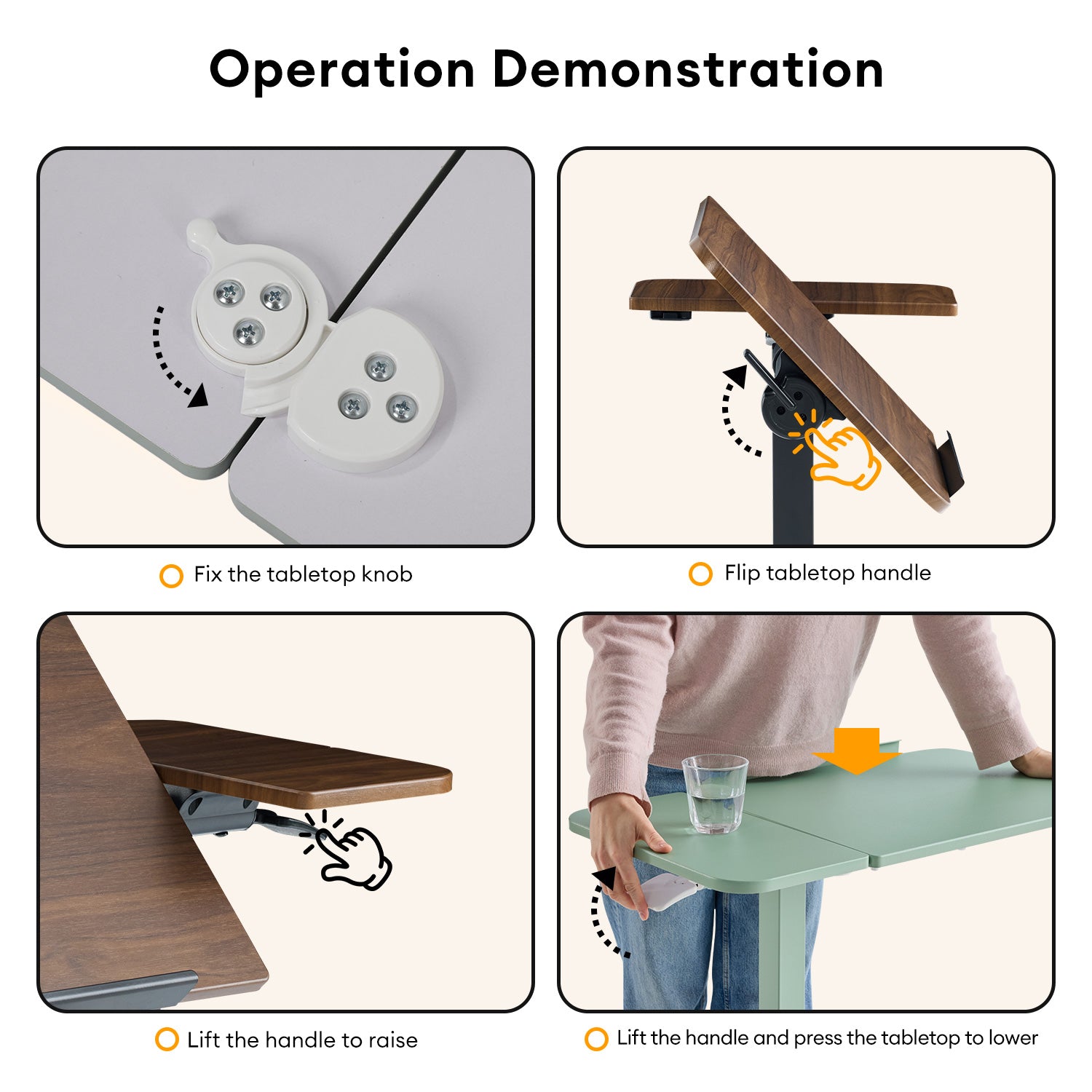 Operation Demonstration

Fix the tabletop knob

Flip tabletop handle

Lift the handle to raise

Lift the handle and press the tabletop to lower