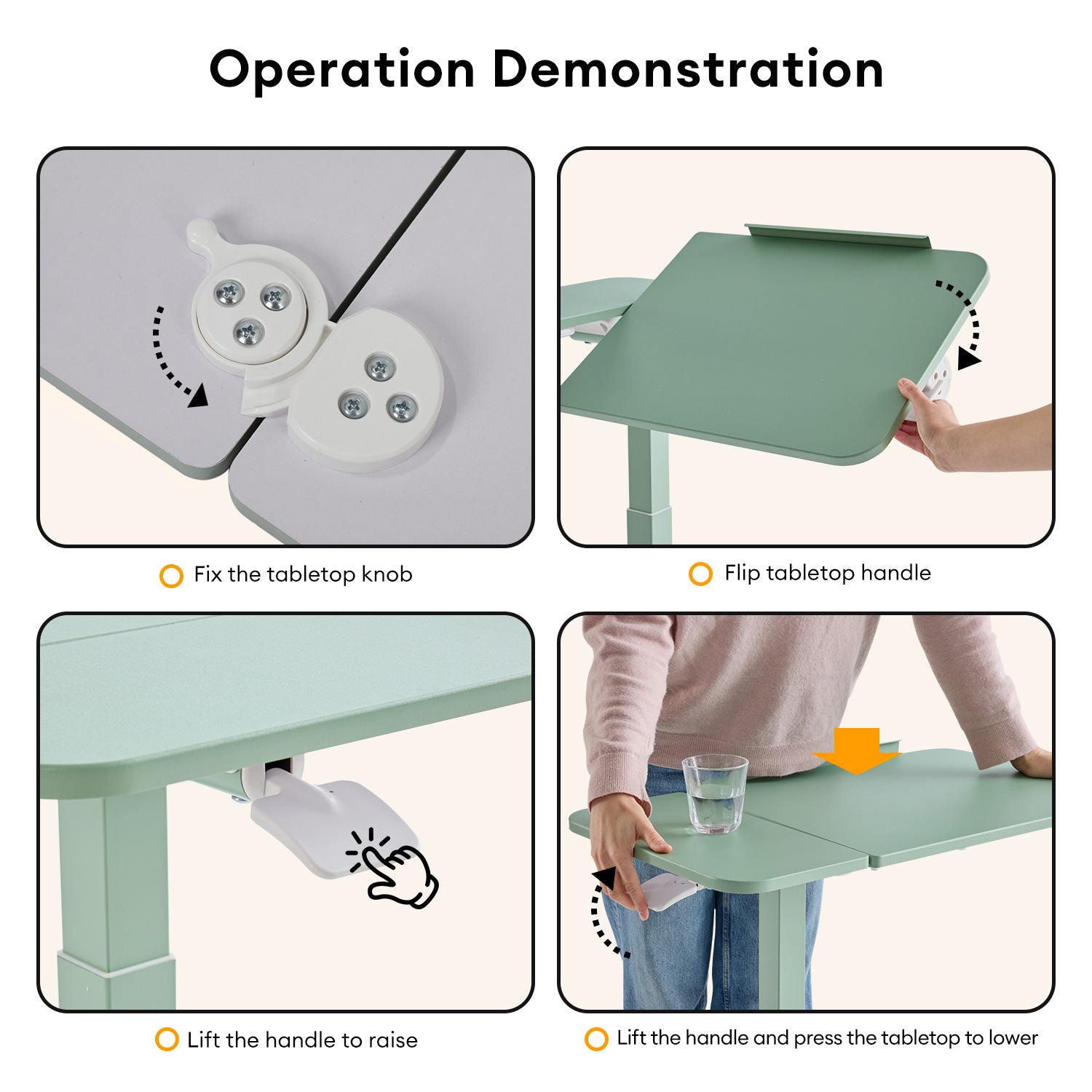 Operation Demonstration

Fix the tabletop knob

Flip tabletop handle

Lift the handle to raise

Lift the handle and press the tabletop to lower